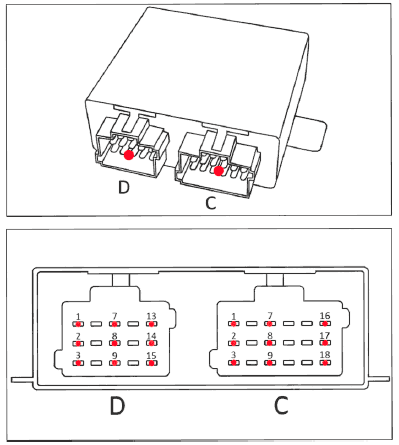 D

C

1 7 13
2 8 14
3 9 15

1 7 16
2 8 17
3 9 18

D

C