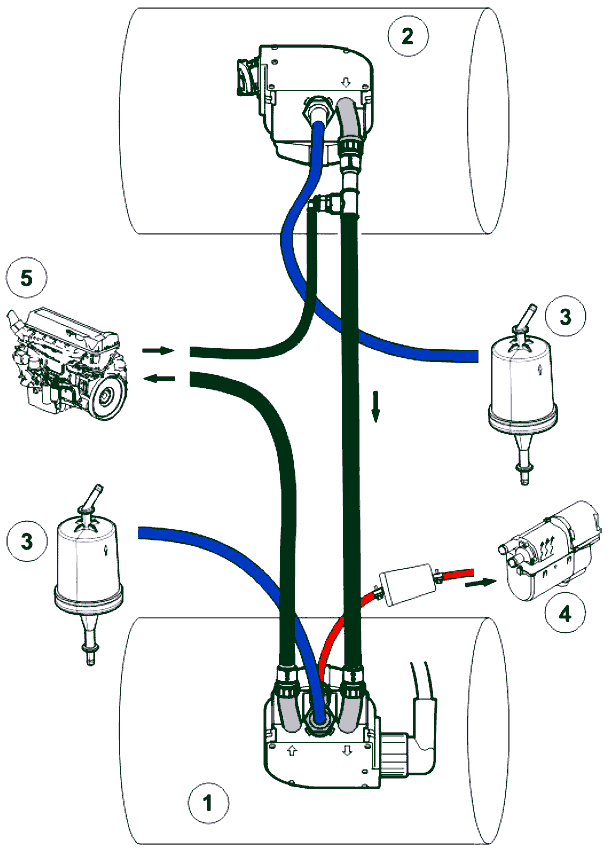 2

5

3

3

4

1