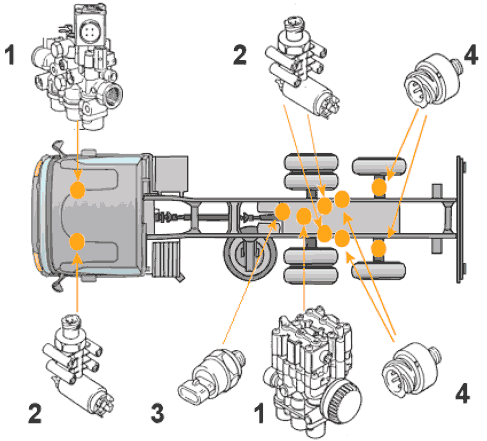 1
2
4
2
3
1
4