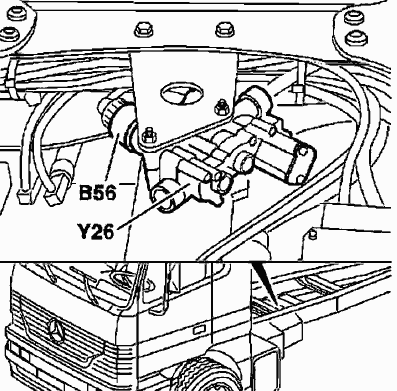 B56

Y26