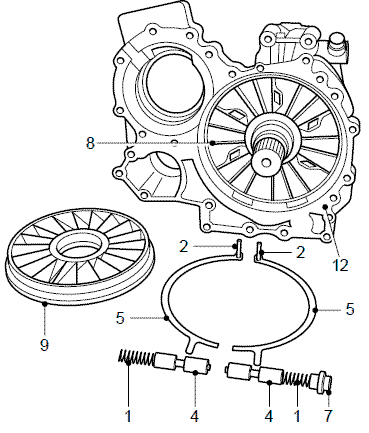 8
2
2
12
5
5
9
1
4
4
1
7