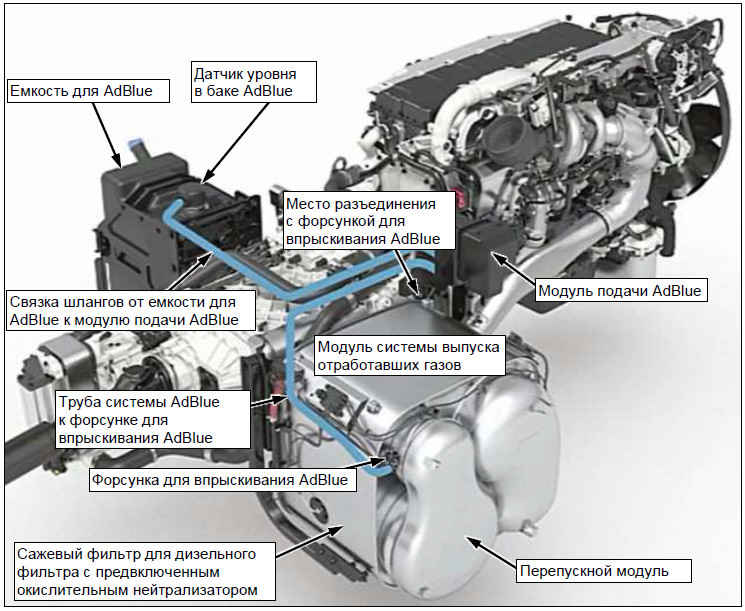 Емкость для AdBlue

Датчик уровня в баке AdBlue

Место разъединения с форсункой для впрыскивания AdBlue

Модуль подачи AdBlue

Связка шлангов от емкости для AdBlue к модулю подачи AdBlue

Модуль системы выпуска отработавших газов

Труба системы AdBlue к форсунке для впрыскивания AdBlue

Форсунка для впрыскивания AdBlue

Сажевый фильтр для дизельного фильтра с предвключенным окислительным нейтрализатором

Перепускной модуль