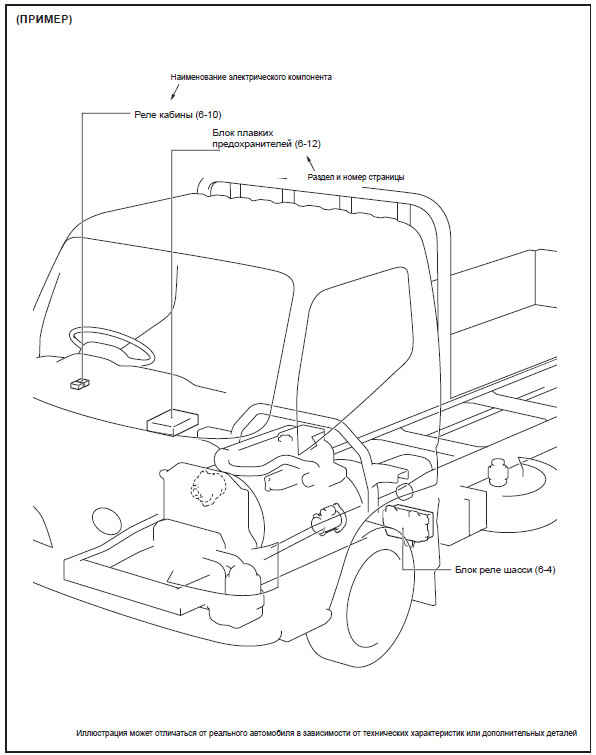 (ПРИМЕР)

Наименование электрического компонента

Реле кабины (6-10)

Блок плавких предохранителей (6-12)

Раздел и номер страницы

Блок реле шасси (6-4)

Иллюстрация может отличаться от реального автомобиля в зависимости от технических характеристик или дополнительных деталей