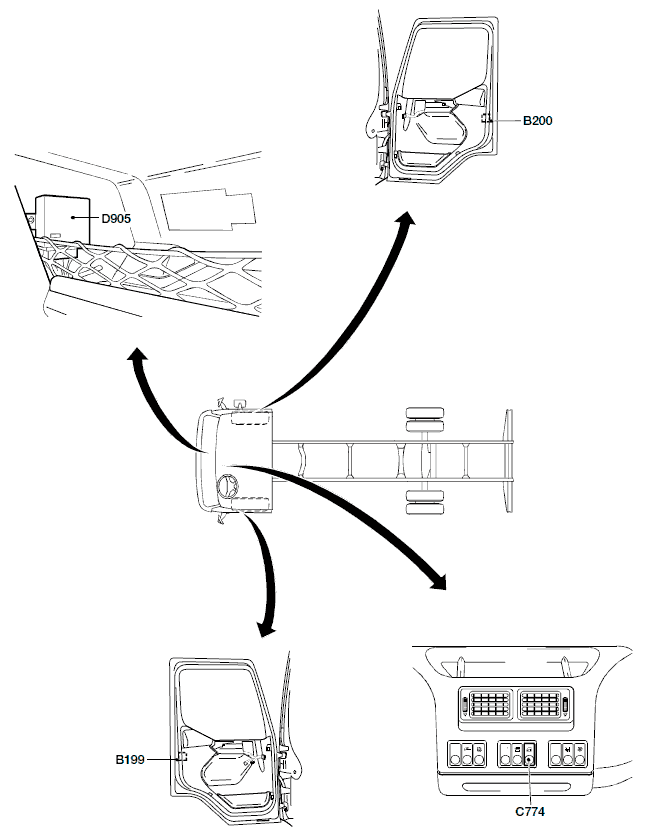 B200

D905

B199

C774