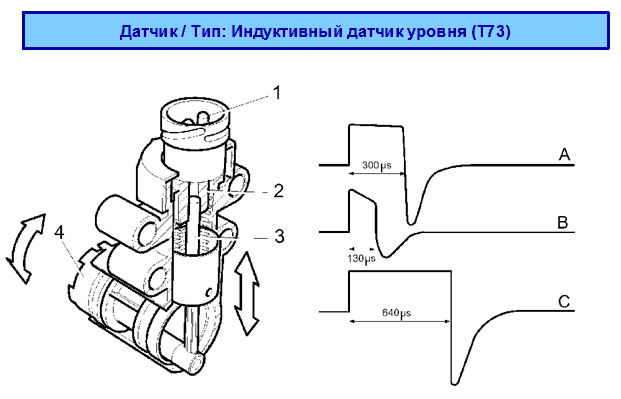 Датчик / Тип: Индуктивный датчик уровня (T73)

1

2

3

4

300µs

A

B

130µs

640µs

C