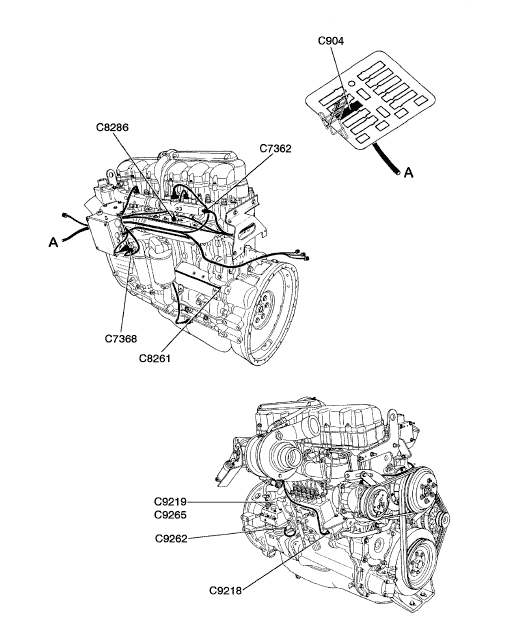 C904

A

C8286

C7362

A

C7368

C8261

C9219
C9265

C9262

C9218