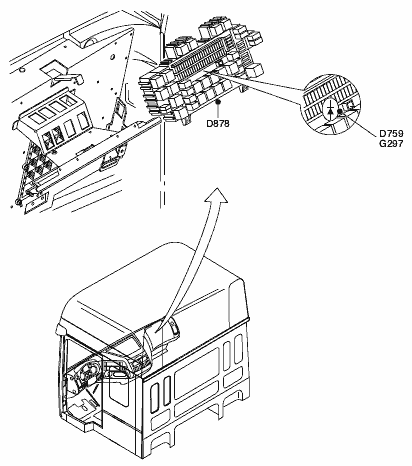 D878

D759
G297