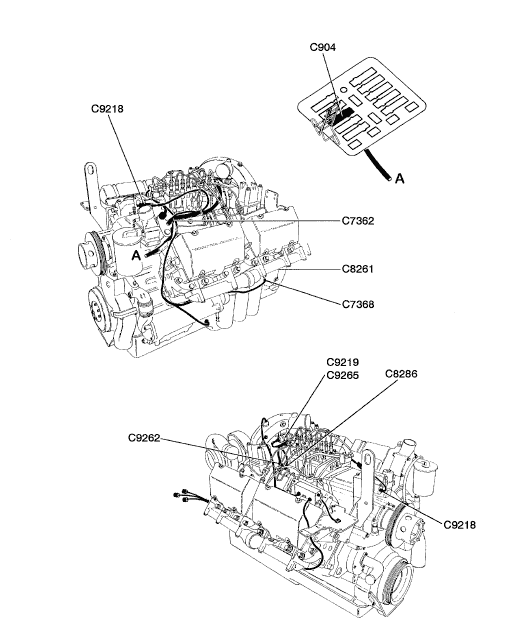 C904

C9218

A

C7362

A

C8261

C7368

C9219
C9265

C8286

C9262

C9218