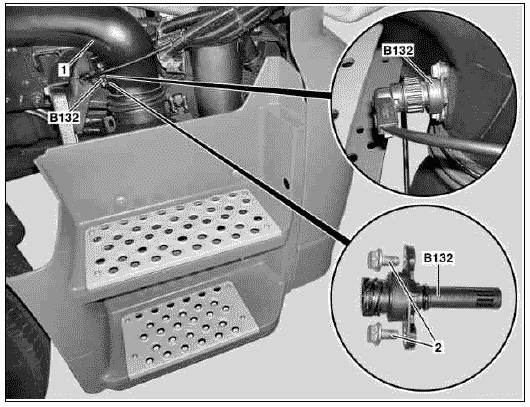 1
B132
B132
B132
2