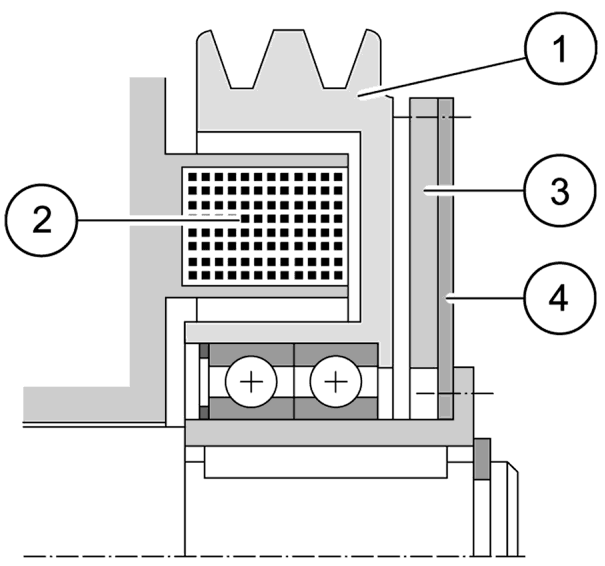 1
2
3
4