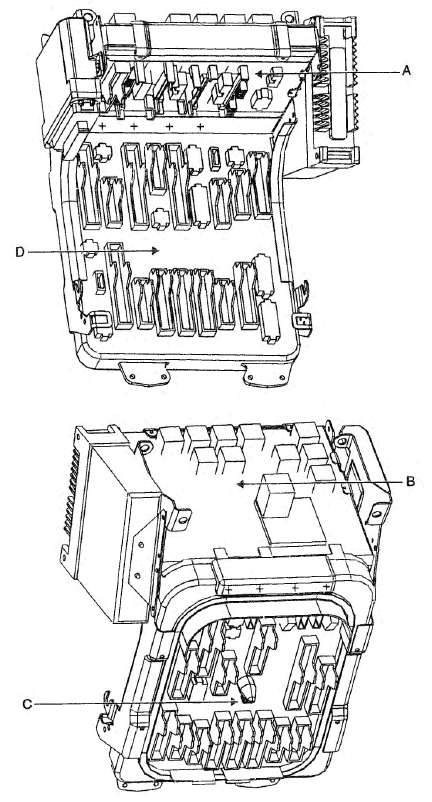 A

D

B

C