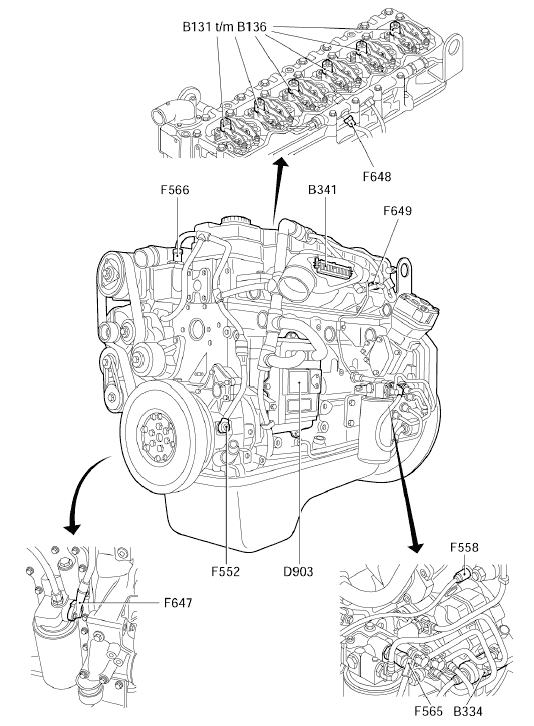 B131 t/m B136

F648

F566

B341

F649

F552

D903

F647

F558

F565

B334