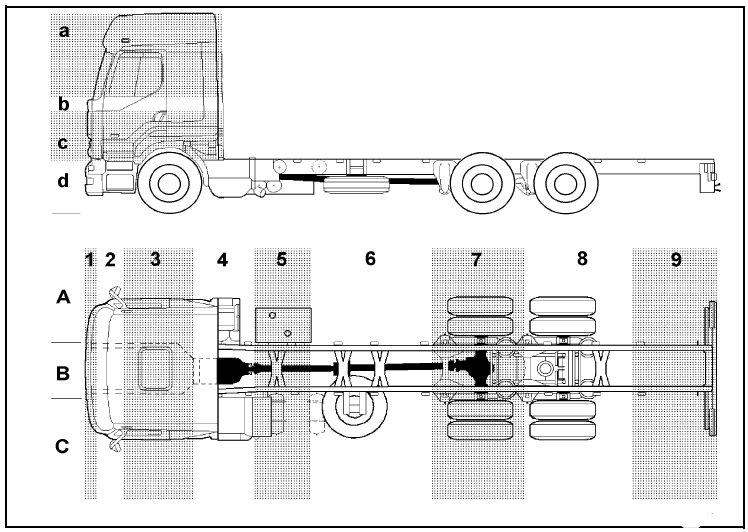 a
b
c
d

1 2 3 4 5 6 7 8 9

A
B
C