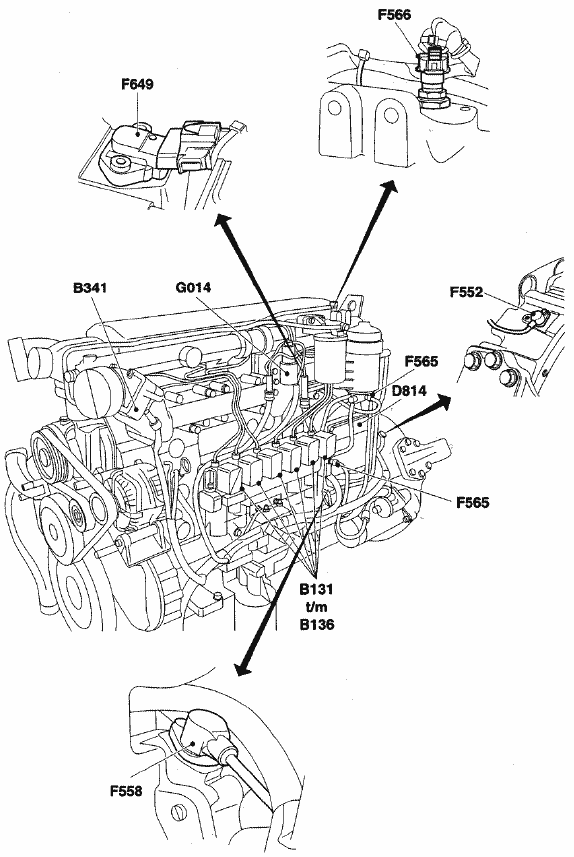 F566

F649

B341

G014

F552

F565

D814

F565

B131
t/m
B136

F558