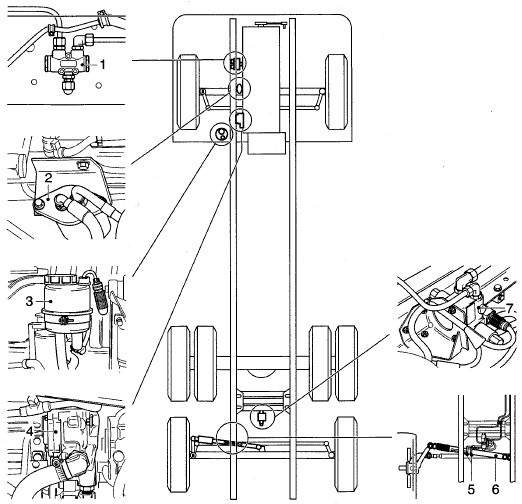 1

2

3

4

7

5
6