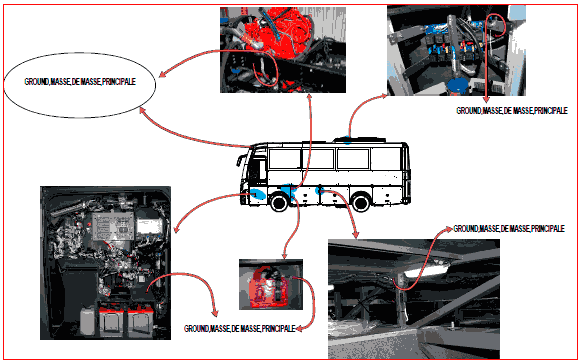 GROUND,MASSE,DE MASSE,PRINCIPALE

GROUND,MASSE,DE MASSE,PRINCIPALE

GROUND,MASSE,DE MASSE,PRINCIPALE

GROUND,MASSE,DE MASSE,PRINCIPALE