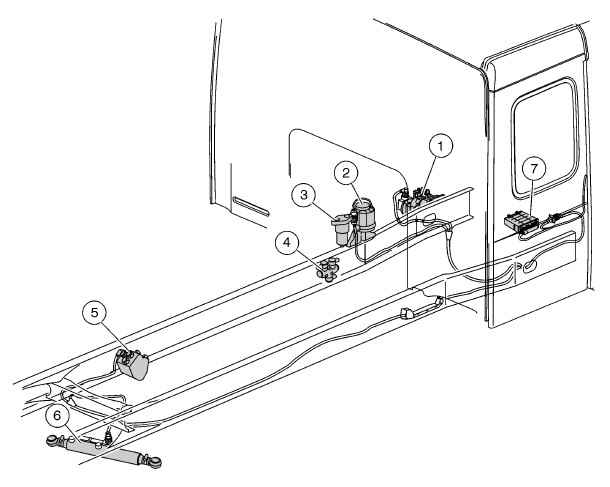 1
2
3
4
5
6
7