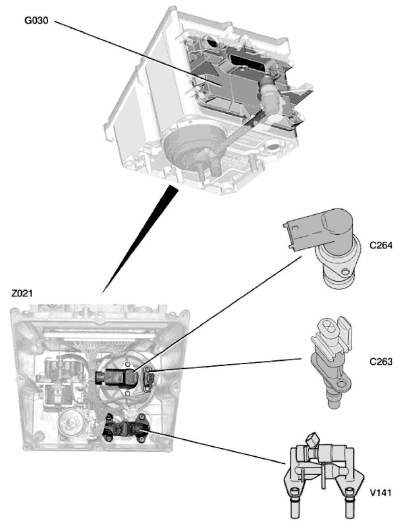 G030

C264

Z021

C263

V141