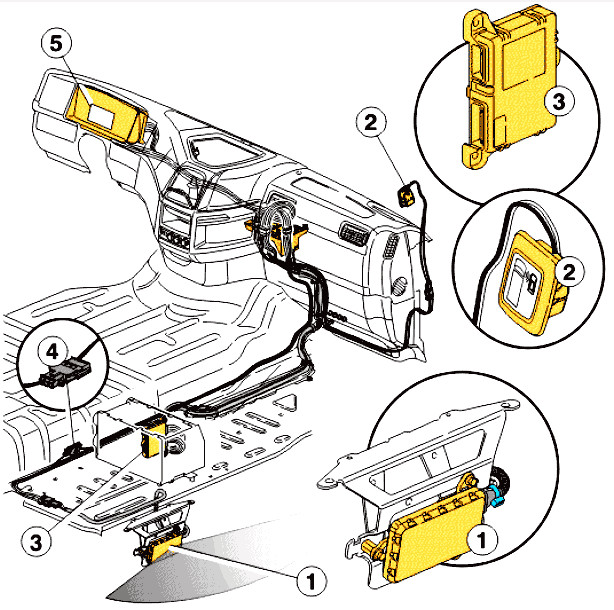 5
2
3
2
4
3
1
1