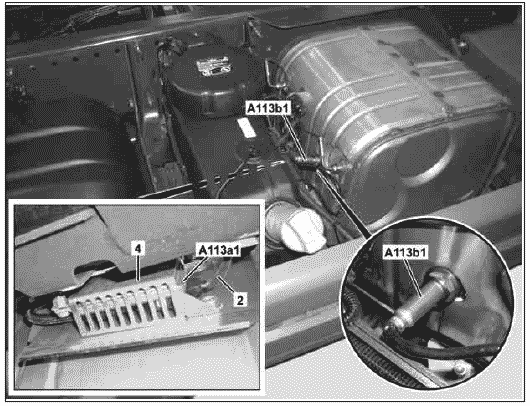 A113b1

4

A113a1

2

A113b1