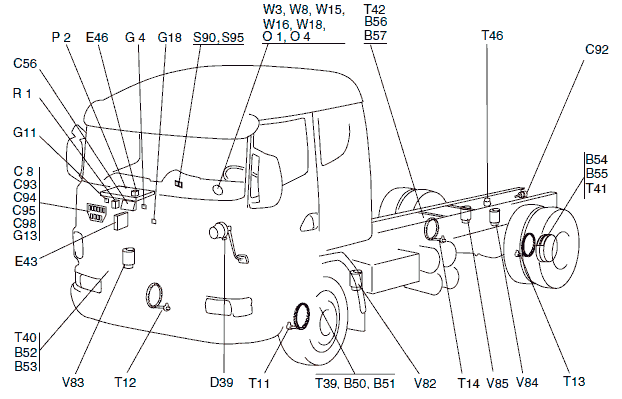 W3, W8, W15, W16, W18, O 1, O 4
T42
B56
B57
P 2
E46
G 4
G18
S90, S95
T46
C92
C56
R 1
G11
C 8
C93
C94
C95
C98
G13
B54
B55
T41
E43
T40
B52
B53
V83
T12
D39
T11
T39, B50, B51
V82
T14
V85
V84
T13