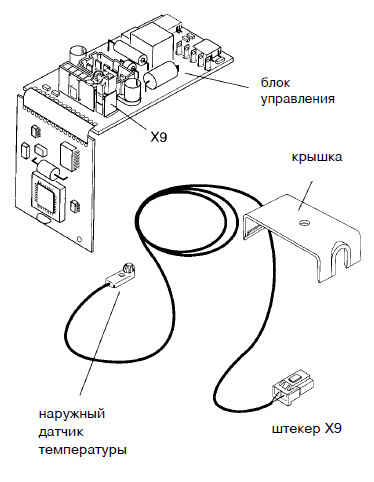 блок управления

X9

крышка

наружный датчик температуры

штекер X9