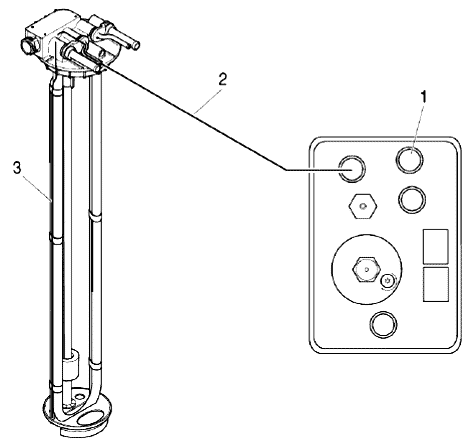 2
1
3