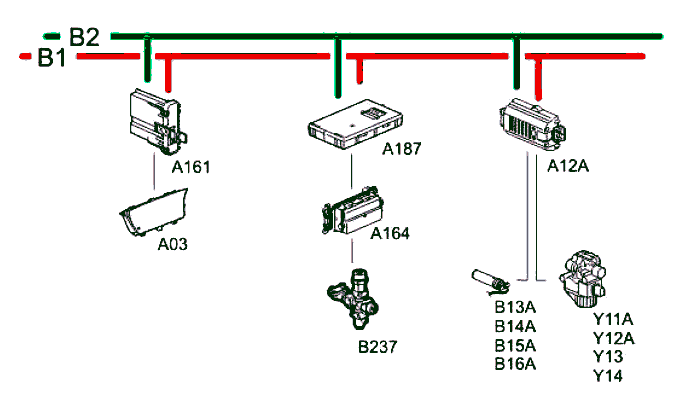 B2
B1
A161
A03
A187
A164
B237
A12A
B13A
B14A
B15A
B16A
Y11A
Y12A
Y13
Y14