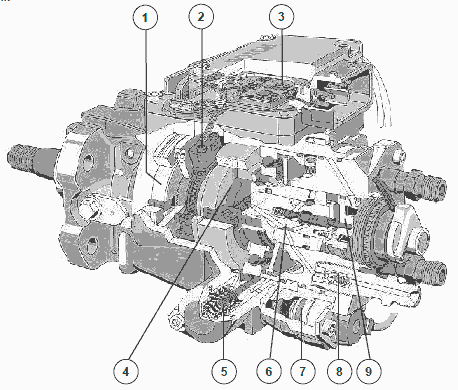 1
2
3
4
5
6
7
8
9