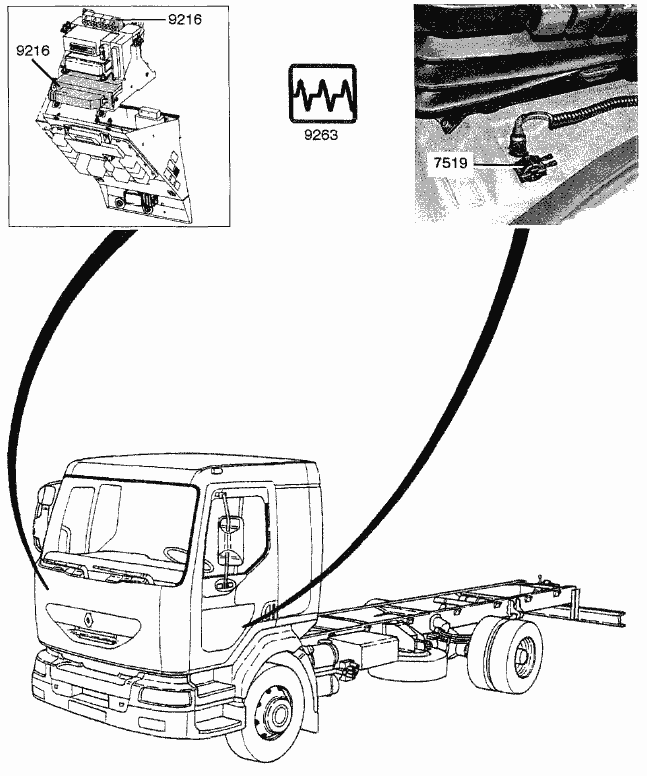 9216
9216
9263
7519