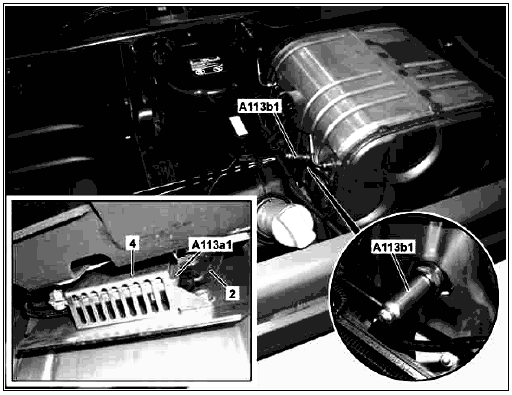 A113b1

4

A113a1

2

A113b1