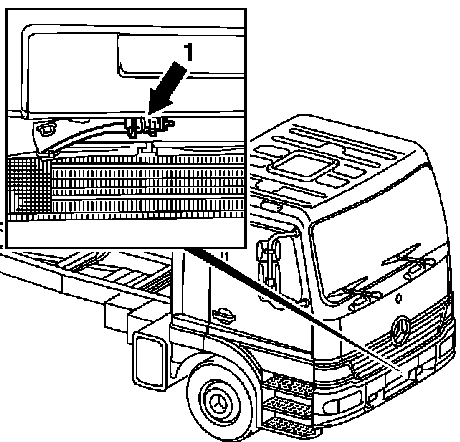 1