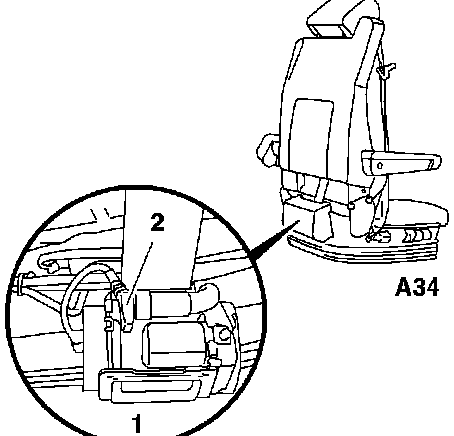 2
A34
1