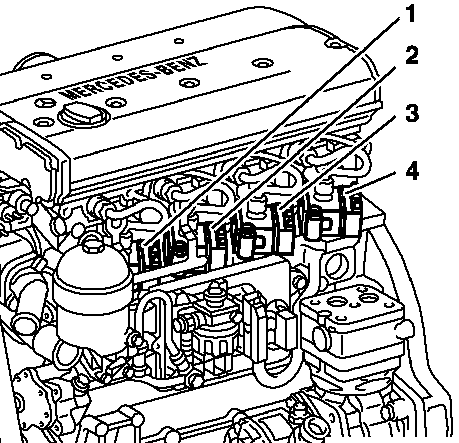 MERCEDES-BENZ
1
2
3
4