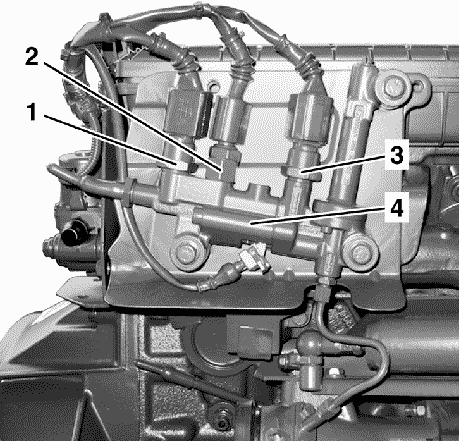 2
1
3
4