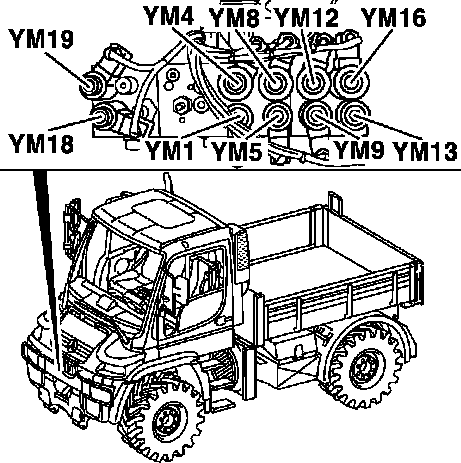 YM4 YM8 YM12 YM16
YM19
YM18
YM1 YM5 YM9 YM13