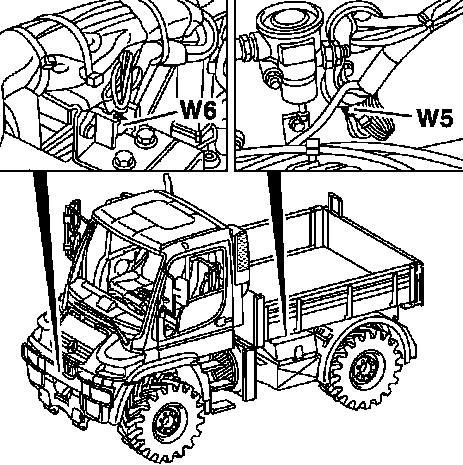 W6

W5