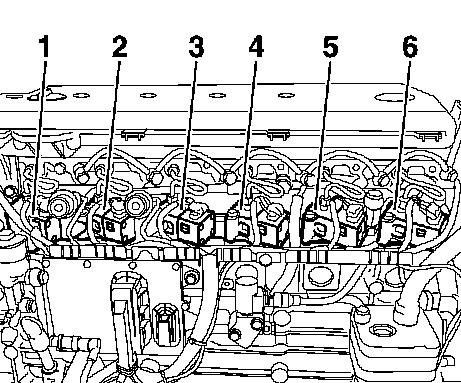 1 2 3 4 5 6