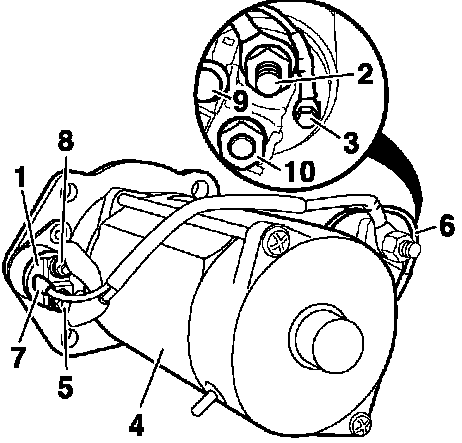 2
9
3
10
8
1
6
7
5
4