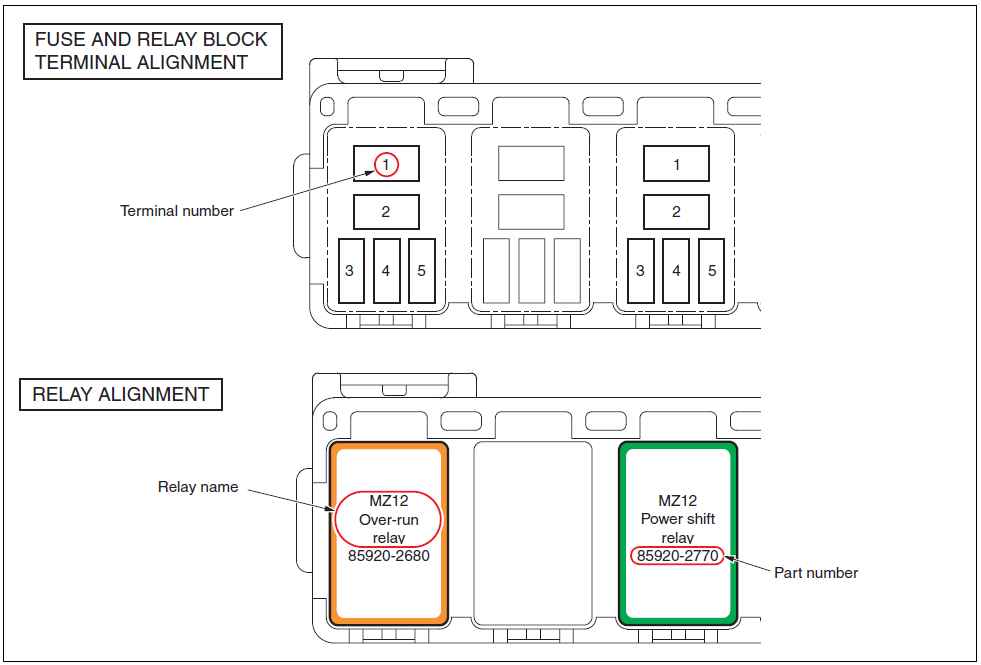 FUSE AND RELAY BLOCK TERMINAL ALIGNMENT

Terminal number

1
2
3 4 5

1
2
3 4 5

RELAY ALIGNMENT

Relay name

MZ12
Over-run
relay
85920-2680

MZ12
Power shift
relay
85920-2770

Part number