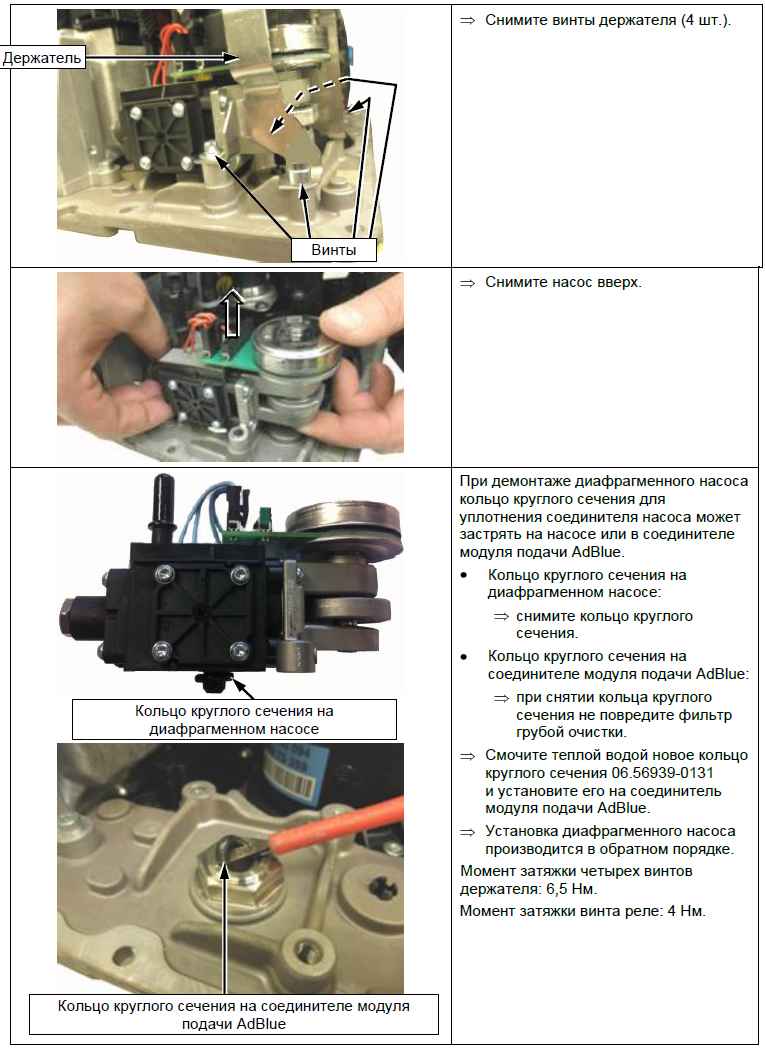 Держатель

Винты

⇒ Снимите винты держателя (4 шт.).

⇒ Снимите насос вверх.

Кольцо круглого сечения на диафрагменном насосе

Кольцо круглого сечения на соединителе модуля подачи AdBlue

При демонтаже диафрагменного насоса кольцо круглого сечения для уплотнения соединителя насоса может застрять на насосе или в соединителе модуля подачи AdBlue.

• Кольцо круглого сечения на диафрагменном насосе:

⇒ снимите кольцо круглого сечения.

• Кольцо круглого сечения на соединителе модуля подачи AdBlue:

⇒ при снятии кольца круглого сечения не повредите фильтр грубой очистки.

⇒ Смочите теплой водой новое кольцо круглого сечения 06.56939-0131 и установите его на соединитель модуля подачи AdBlue.

⇒ Установка диафрагменного насоса производится в обратном порядке.

Момент затяжки четырех винтов держателя: 6,5 Нм.

Момент затяжки винта реле: 4 Нм.