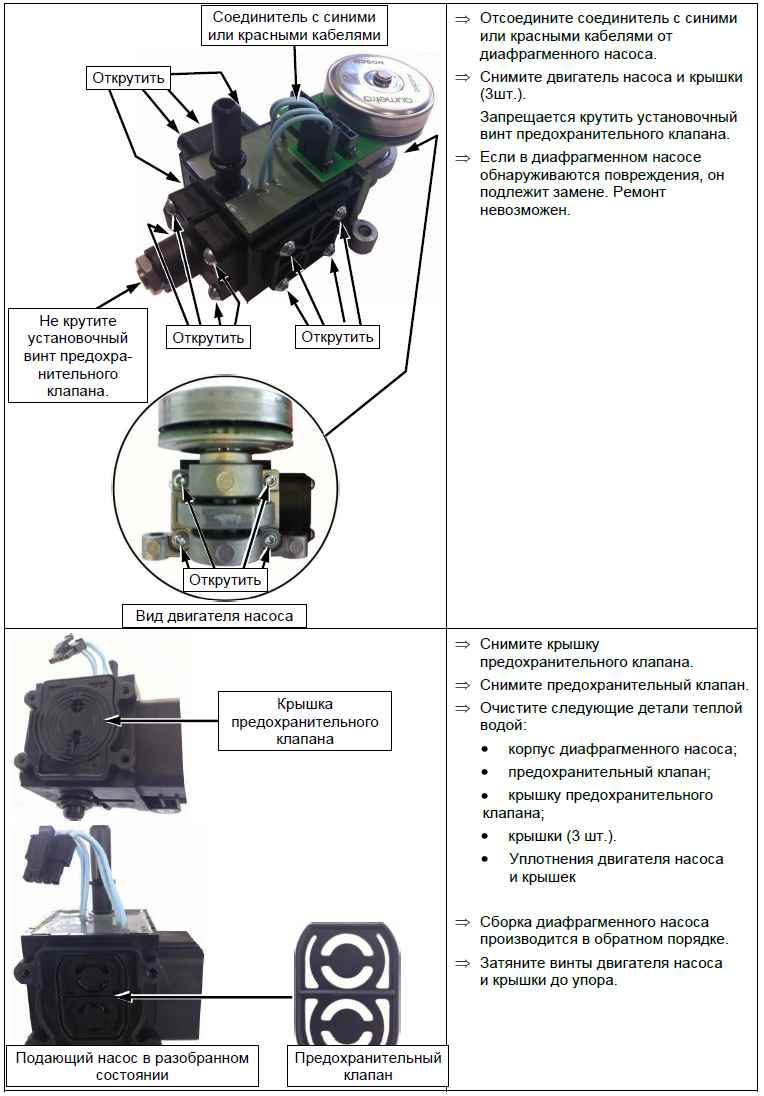 Соединитель с синими или красными кабелями

Открутить

Не крутите установочный винт предохранительного клапана.

Открутить

Открутить

Открутить

Вид двигателя насоса

⇒ Отсоедините соединитель с синими или красными кабелями от диафрагменного насоса.

⇒ Снимите двигатель насоса и крышки (3шт.).

Запрещается крутить установочный винт предохранительного клапана.

⇒ Если в диафрагменном насосе обнаруживаются повреждения, он подлежит замене. Ремонт невозможен.

Крышка предохранительного клапана

Подающий насос в разобранном состоянии

Предохранительный клапан

⇒ Снимите крышку предохранительного клапана.

⇒ Снимите предохранительный клапан.

⇒ Очистите следующие детали теплой водой:

• корпус диафрагменного насоса;

• предохранительный клапан;

• крышку предохранительного клапана;

• крышки (3 шт.).

• Уплотнения двигателя насоса и крышек

⇒ Сборка диафрагменного насоса производится в обратном порядке.

⇒ Затяните винты двигателя насоса и крышки до упора.