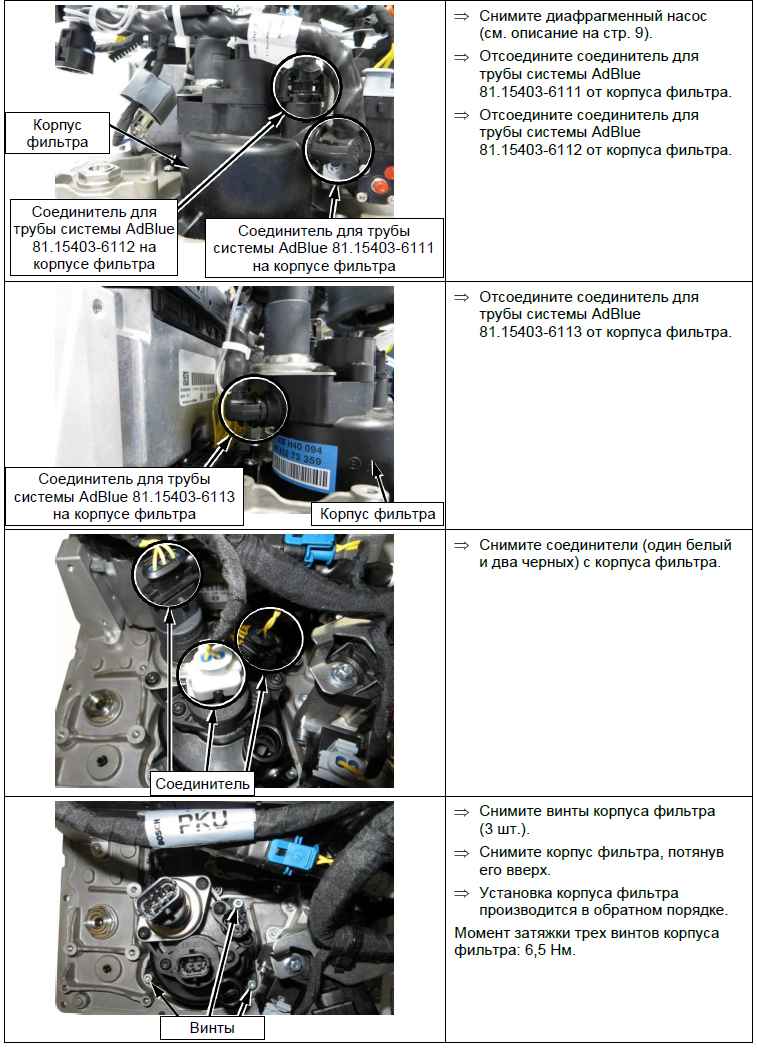 Корпус фильтра

Соединитель для трубы системы AdBlue 81.15403-6112 на корпусе фильтра

Соединитель для трубы системы AdBlue 81.15403-6111 на корпусе фильтра

⇒ Снимите диафрагменный насос (см. описание на стр. 9).

⇒ Отсоедините соединитель для трубы системы AdBlue 81.15403-6111 от корпуса фильтра.

⇒ Отсоедините соединитель для трубы системы AdBlue 81.15403-6112 от корпуса фильтра.

Соединитель для трубы системы AdBlue 81.15403-6113 на корпусе фильтра

Корпус фильтра

⇒ Отсоедините соединитель для трубы системы AdBlue 81.15403-6113 от корпуса фильтра.

Соединитель

⇒ Снимите соединители (один белый и два черных) с корпуса фильтра.

PKU

Винты

⇒ Снимите винты корпуса фильтра (3 шт.).

⇒ Снимите корпус фильтра, потянув его вверх.

⇒ Установка корпуса фильтра производится в обратном порядке.

Момент затяжки трех винтов корпуса фильтра: 6,5 Нм.