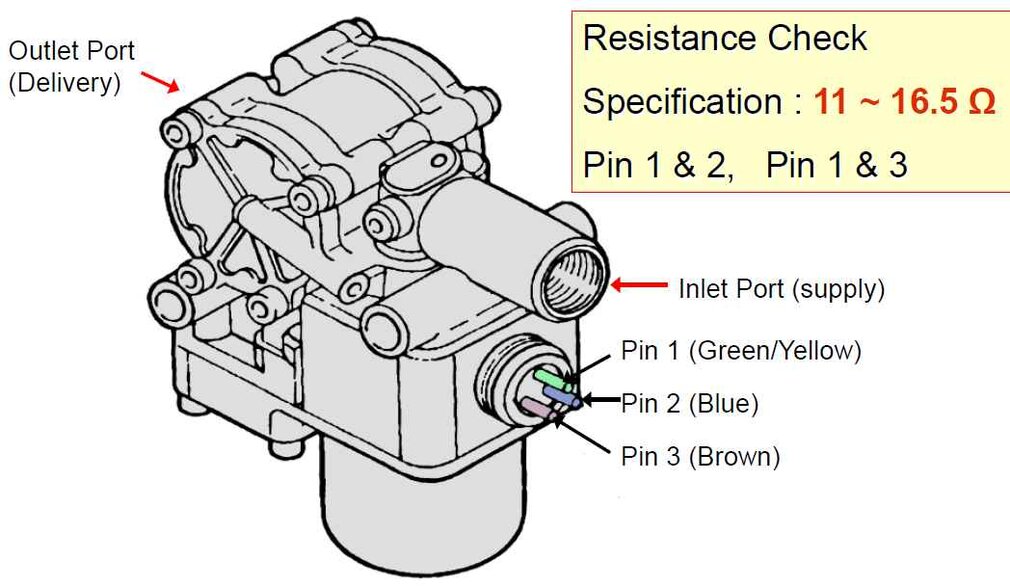 Outlet Port
(Delivery)

Resistance Check

Specification : 11 ~ 16.5 Ω

Pin 1 & 2, Pin 1 & 3

Inlet Port (supply)

Pin 1 (Green/Yellow)

Pin 2 (Blue)

Pin 3 (Brown)