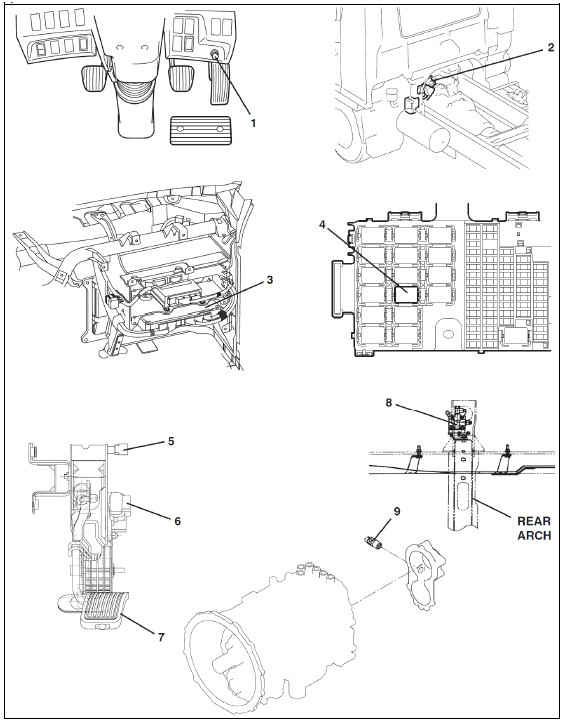 1
2
3
4
8
5
6
REAR ARCH
9
7