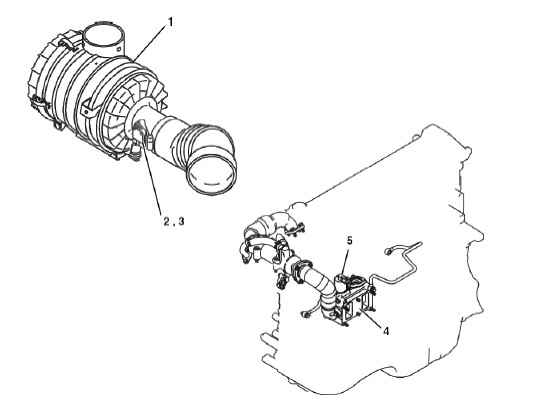 1

2 , 3

5

4