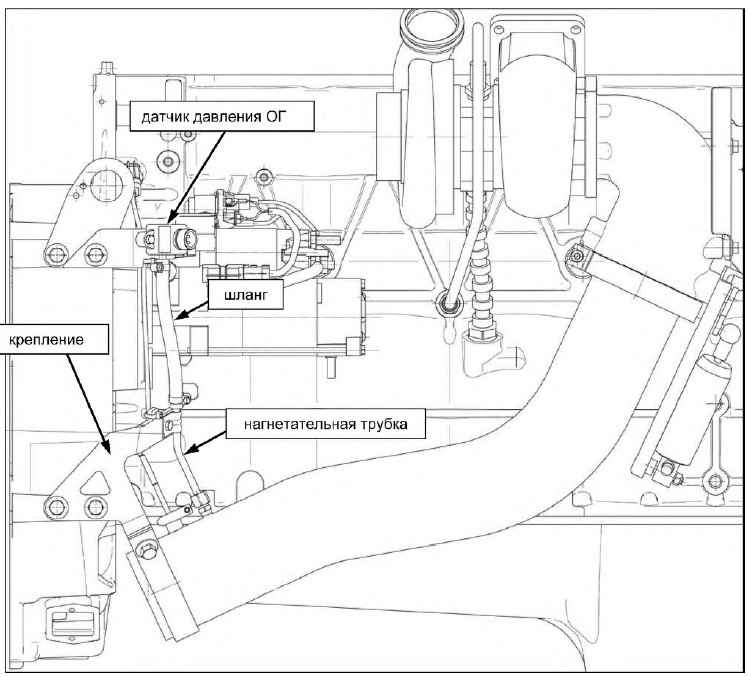 датчик давления ОГ

шланг

крепление

нагнетательная трубка