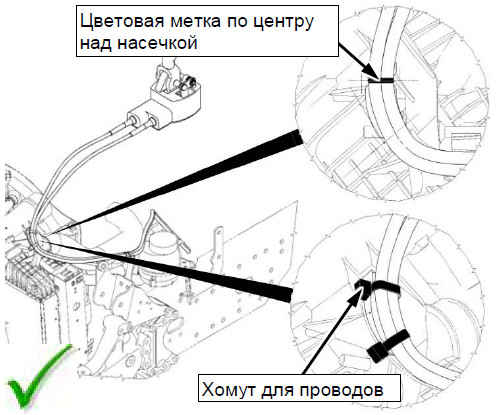 Цветовая метка по центру над насечкой

Хомут для проводов