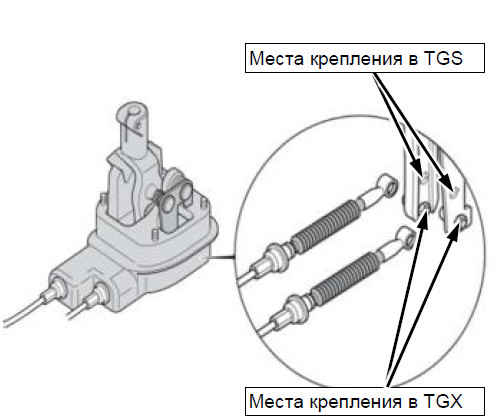 Места крепления в TGS

Места крепления в TGX