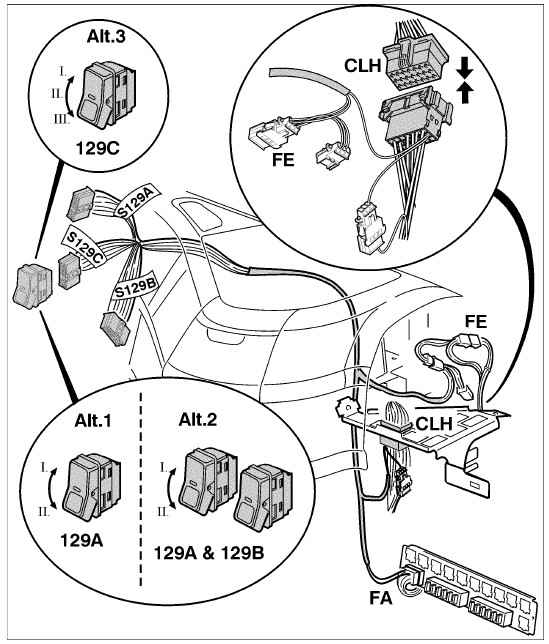 Alt.3

I.

II.

III.

129C

CLH

FE

S129A

S129C

S129B

FE

CLH

Alt.1

I.

II.

129A

Alt.2

I.

II.

129A & 129B

FA